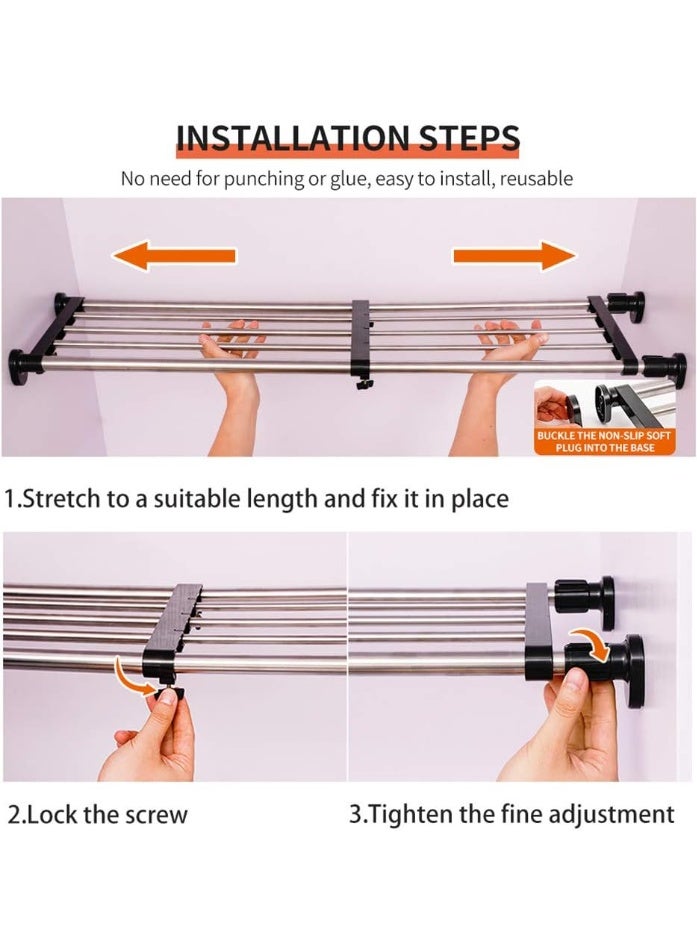 INSTALLATION STEPS

No need for punching or glue, easy to install, reusable

BUCKLE THE NON-SLIP SOFT PLUG INTO THE BASE

1.Stretch to a suitable length and fix it in place

2.Lock the screw

3.Tighten the fine adjustment